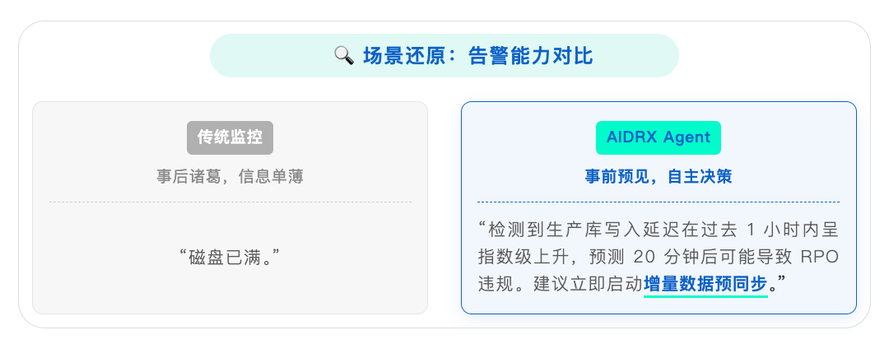 场景还原：告警能力对比

传统监控

事后诸葛，信息单薄

“磁盘已满。”

AIDRX Agent

事前预见，自主决策

“检测到生产库写入延迟在过去1小时内呈指数级上升，预测20分钟后可能导致RPO违规。建议立即启动增量数据预同步。”