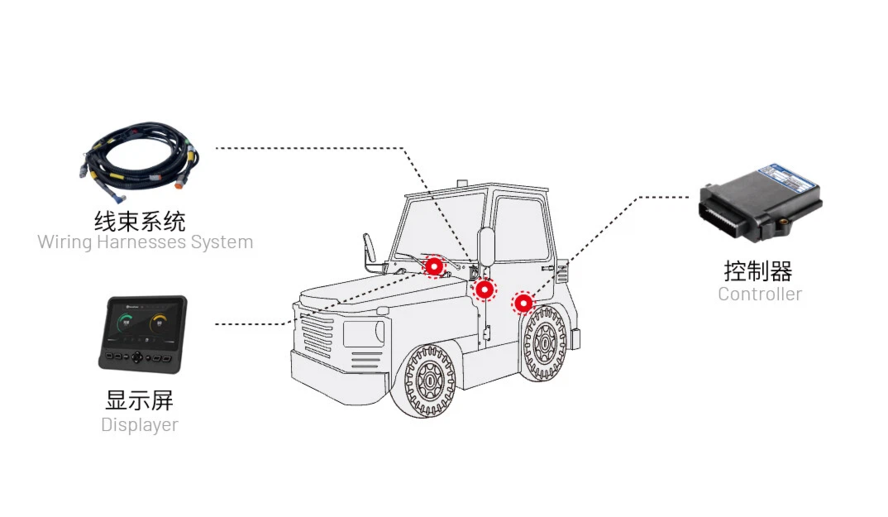 线束系统
Wiring Harnesses System

显示屏
Displayer

控制器
Controller