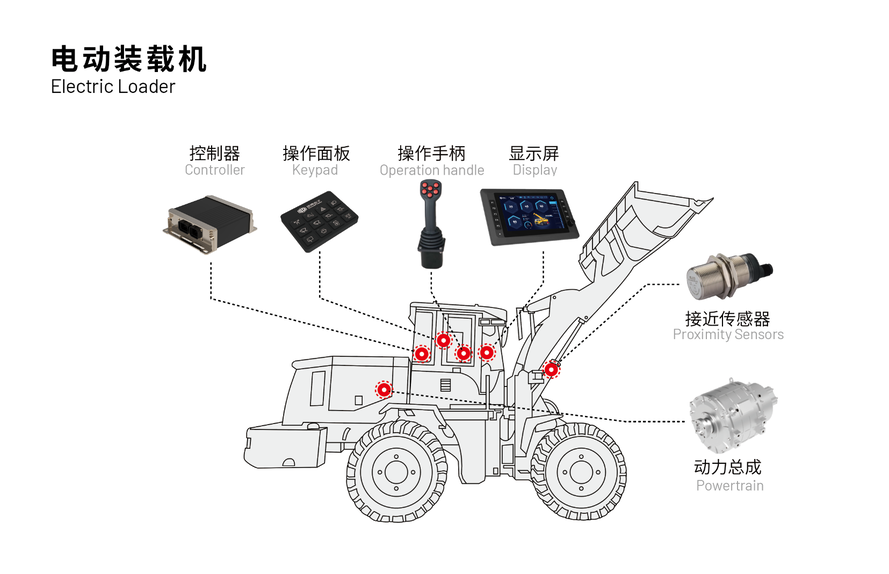 电动装载机
Electric Loader

控制器
Controller

操作面板
Keypad

操作手柄
Operation handle

显示屏
Display

接近传感器
Proximity Sensors

动力总成
Powertrain