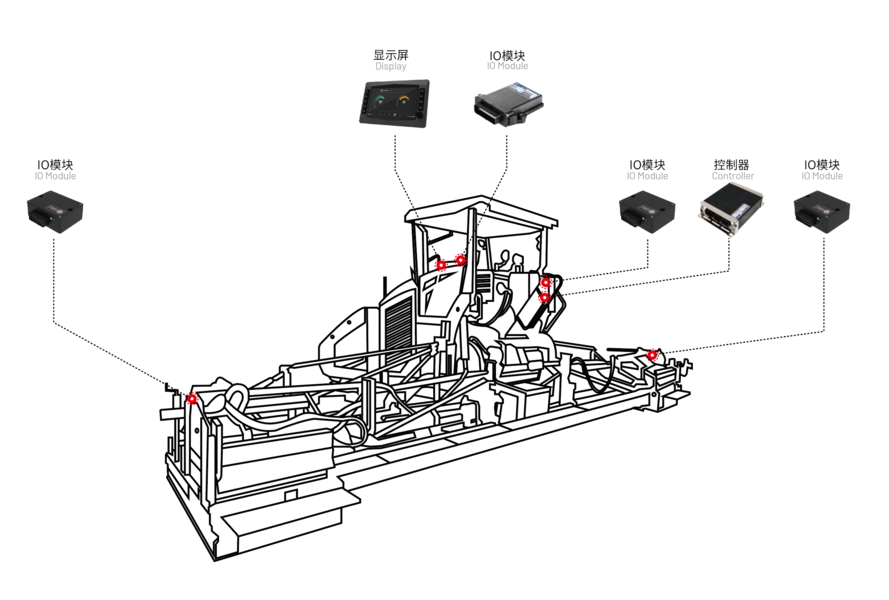 显示屏
Display

IO模块
IO Module

IO模块
IO Module

IO模块
IO Module

控制器
Controller

IO模块
IO Module