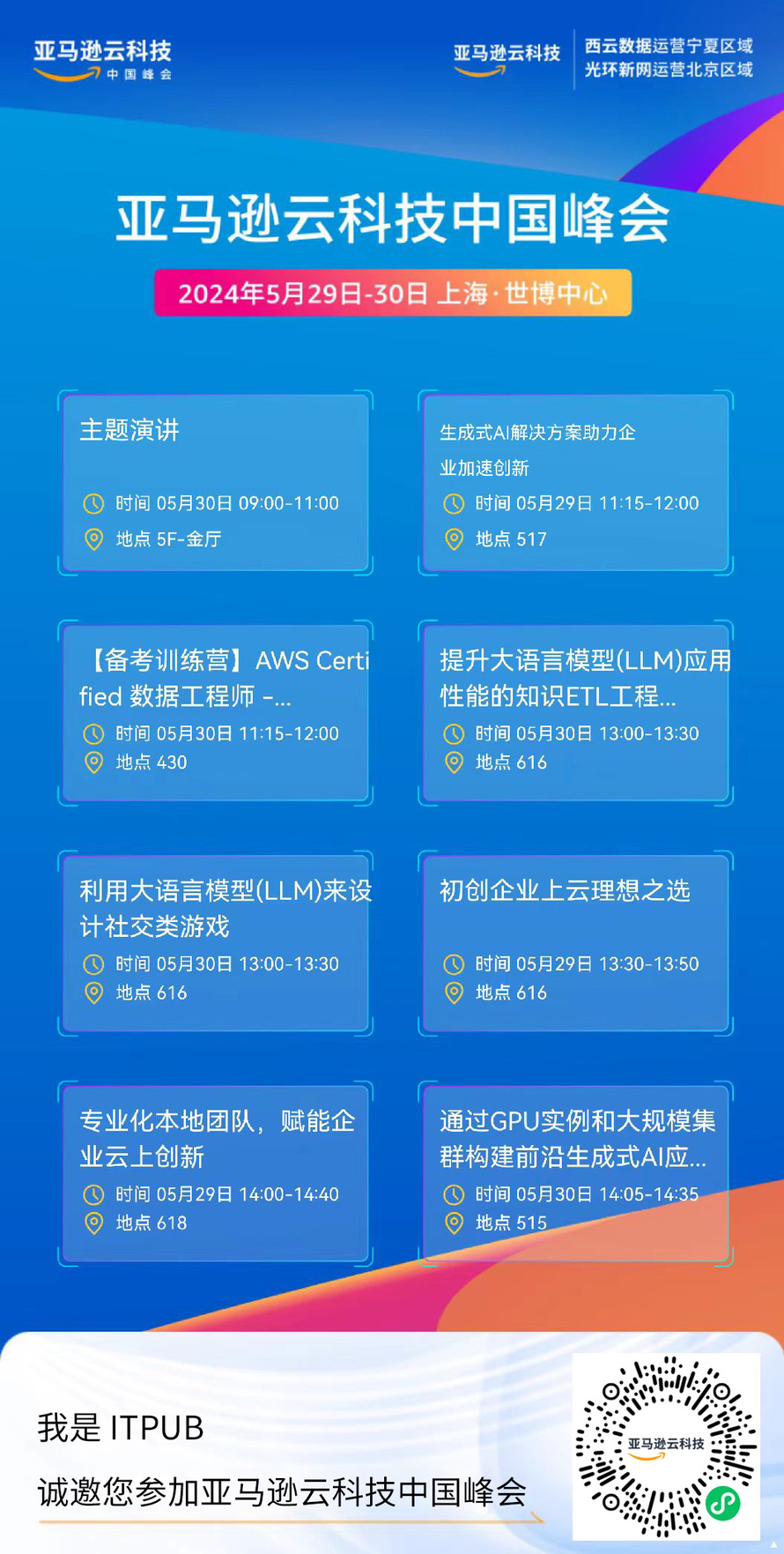 亚马逊云科技
中国峰会

亚马逊云科技
西云数据运营宁夏区域
光环新网运营北京区域

亚马逊云科技中国峰会

2024年5月29日-30日 上海·世博中心

主题演讲
时间 05月30日 09:00-11:00
地点 5F-金厅

生成式AI解决方案助力企业加速创新
时间 05月29日 11:15-12:00
地点 517

【备考训练营】AWS Certified 数据工程师 -...
时间 05月30日 11:15-12:00
地点 430

提升大语言模型(LLM)应用性能的知识ETL工程...
时间 05月30日 13:00-13:30
地点 616

利用大语言模型(LLM)来设计社交类游戏
时间 05月30日 13:00-13:30
地点 616

初创企业上云理想之选
时间 05月29日 13:30-13:50
地点 616

专业化本地团队，赋能企业云上创新
时间 05月29日 14:00-14:40
地点 618

通过GPU实例和大规模集群构建前沿生成式AI应...
时间 05月30日 14:05-14:35
地点 515

我是 ITPUB
诚邀您参加亚马逊云科技中国峰会

亚马逊云科技