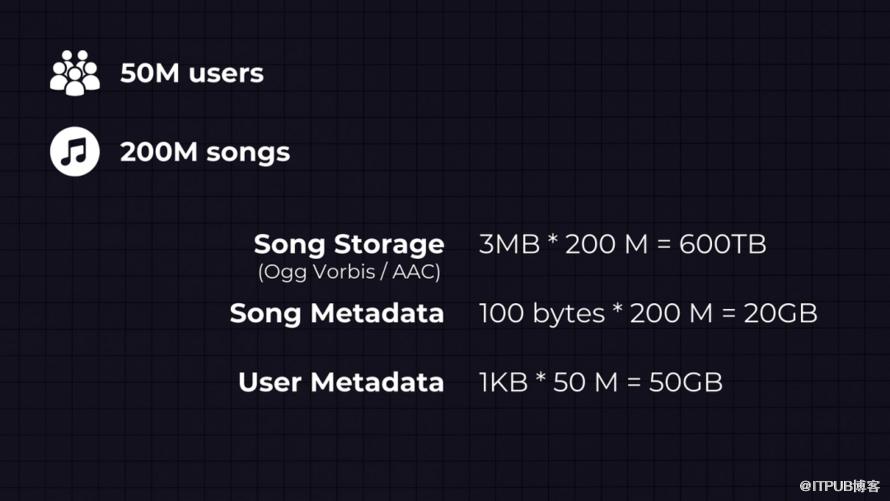 50M users

200M songs

Song Storage
(Ogg Vorbis / AAC)
3MB * 200 M = 600TB

Song Metadata
100 bytes * 200 M = 20GB

User Metadata
1KB * 50 M = 50GB

@ITPUB博客