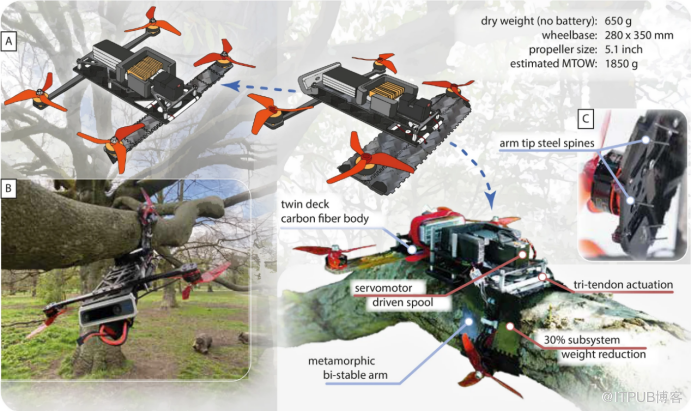 A

dry weight (no battery): 650 g
wheelbase: 280 x 350 mm
propeller size: 5.1 inch
estimated MTOW: 1850 g

C

arm tip steel spines

B

twin deck
carbon fiber body

servomotor
driven spool

tri-tendon actuation

30% subsystem
weight reduction

metamorphic
bi-stable arm

@ITPUB博客