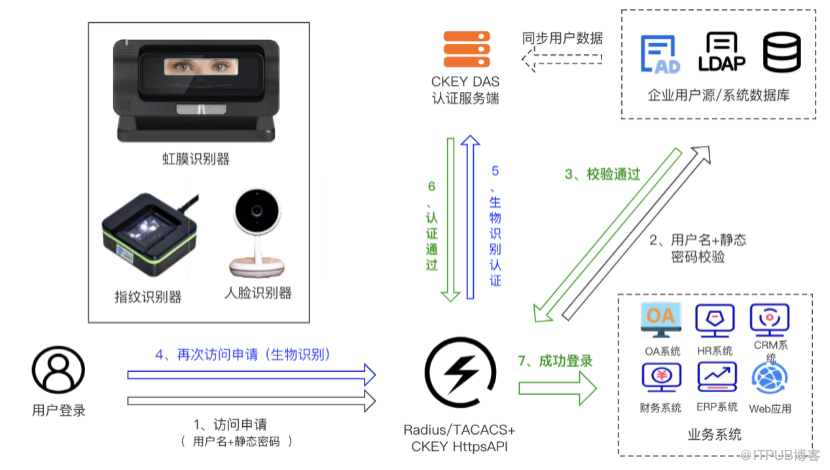 虹膜识别器

指纹识别器

人脸识别器

CKEY DAS
认证服务端

同步用户数据

AD

LDAP

企业用户源/系统数据库

6、认证通过

5、生物识别认证

3、校验通过

2、用户名+静态密码校验

用户登录

4、再次访问申请（生物识别）

1、访问申请
（ 用户名+静态密码 ）

Radius/TACACS+
CKEY HttpsAPI

7、成功登录

OA

OA系统

HR系统

CRM系统

财务系统

ERP系统

Web应用

业务系统

@ITPUB博客