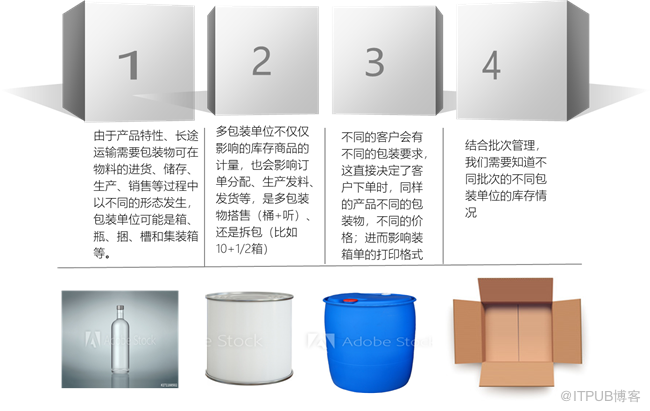 1

2

3

4

由于产品特性、长途运输需要包装物可在物料的进货、储存、生产、销售等过程中以不同的形态发生，包装单位可能是箱、瓶、捆、槽和集装箱等。

多包装单位不仅仅影响的库存商品的计量，也会影响订单分配、生产发料、发货等，是多包装物搭售（桶+听）、还是拆包（比如10+1/2箱）

不同的客户会有不同的包装要求，这直接决定了客户下单时，同样的产品不同的包装物，不同的价格；进而影响装箱单的打印格式

结合批次管理，我们需要知道不同批次的不同包装单位的库存情况

Adobe Stock

Adobe Stock

Adobe Stock

@ITPUB博客